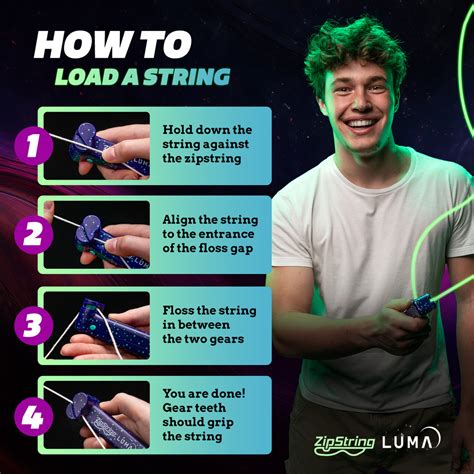 HOW TO
LOAD A STRING

1
Hold down the string against the zipstring

2
Align the string to the entrance of the floss gap

3
Floss the string in between the two gears

4
You are done! Gear teeth should grip the string

ZipString LUMA