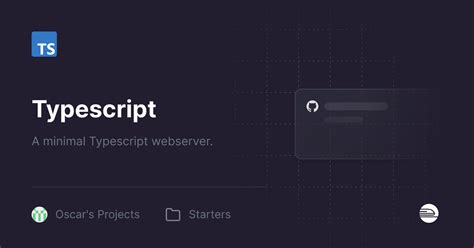 TS

Typescript

A minimal Typescript webserver.

Oscar's Projects

Starters