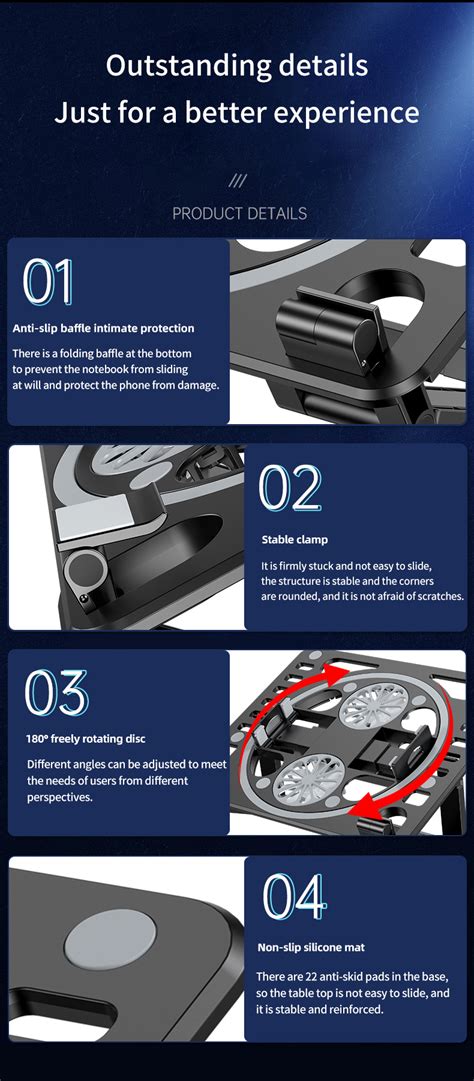 Outstanding details
Just for a better experience

///

PRODUCT DETAILS

01

Anti-slip baffle intimate protection

There is a folding baffle at the bottom to prevent the notebook from sliding at will and protect the phone from damage.

02

Stable clamp

It is firmly stuck and not easy to slide, the structure is stable and the corners are rounded, and it is not afraid of scratches.

03

180° freely rotating disc

Different angles can be adjusted to meet the needs of users from different perspectives.

04

Non-slip silicone mat

There are 22 anti-skid pads in the base, so the table top is not easy to slide, and it is stable and reinforced.