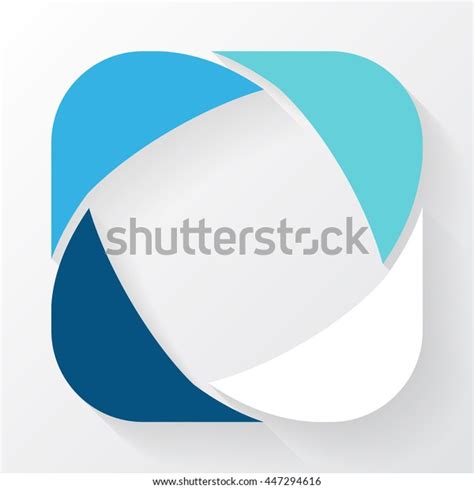 shutterstock

www.shutterstock.com · 447294616