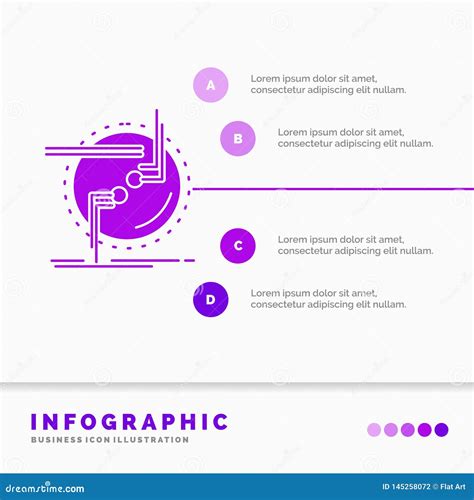 A
Lorem ipsum dolor sit amet, consectetur adipiscing elit nullam.

B
Lorem ipsum dolor sit amet, consectetur adipiscing elit nullam.

C
Lorem ipsum dolor sit amet, consectetur adipiscing elit nullam.

D
Lorem ipsum dolor sit amet, consectetur adipiscing elit nullam.

INFOGRAPHIC
BUSINESS ICON ILLUSTRATION

dreamstime.com
ID 145258072 © Flat Art