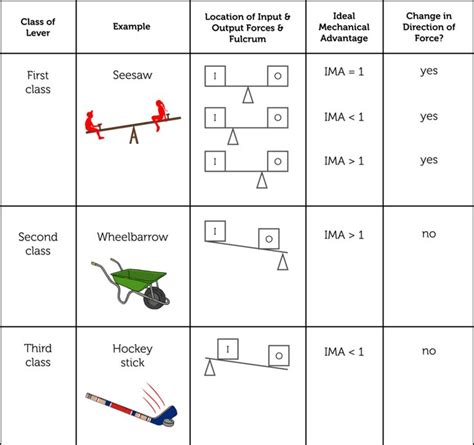 | Class of Lever | Example | Location of Input & Output Forces & Fulcrum | Ideal Mechanical Advantage | Change in Direction of Force? |
|---|---|---|---|---|
| First class | Seesaw | I O<br>I O<br>I O | IMA = 1<br>IMA < 1<br>IMA > 1 | yes<br>yes<br>yes |
| Second class | Wheelbarrow | I O | IMA > 1 | no |
| Third class | Hockey stick | I O | IMA < 1 | no |