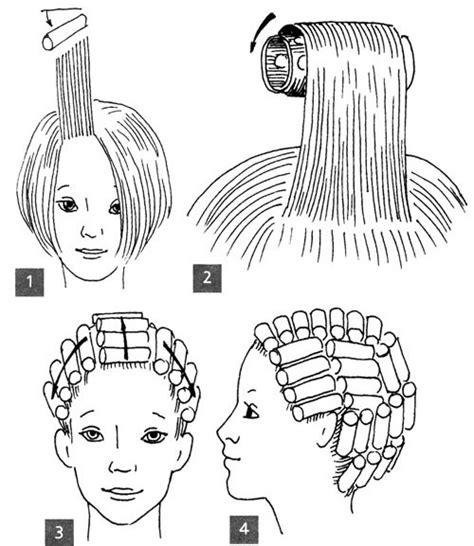 1

2

3

4