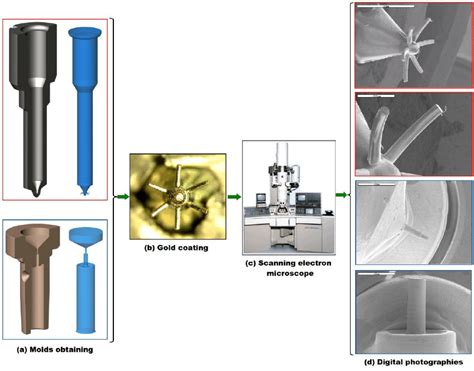 (a) Molds obtaining

(b) Gold coating

(c) Scanning electron microscope

(d) Digital photographies