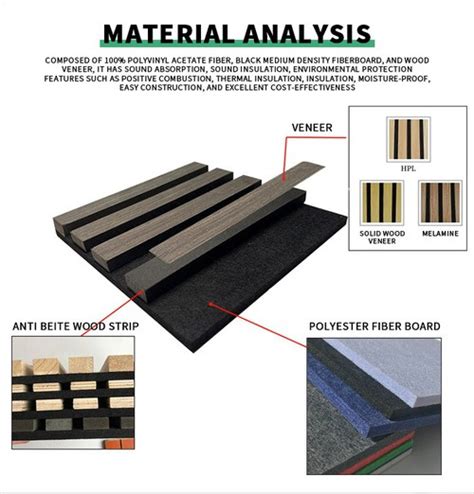 MATERIAL ANALYSIS

COMPOSED OF 100% POLYVINYL ACETATE FIBER, BLACK MEDIUM DENSITY FIBERBOARD, AND WOOD VENEER, IT HAS SOUND ABSORPTION, SOUND INSULATION, ENVIRONMENTAL PROTECTION FEATURES SUCH AS POSITIVE COMBUSTION, THERMAL INSULATION, INSULATION, MOISTURE-PROOF, EASY CONSTRUCTION, AND EXCELLENT COST-EFFECTIVENESS

VENEER

HPL

SOLID WOOD VENEER

MELAMINE

ANTI BEITE WOOD STRIP

POLYESTER FIBER BOARD