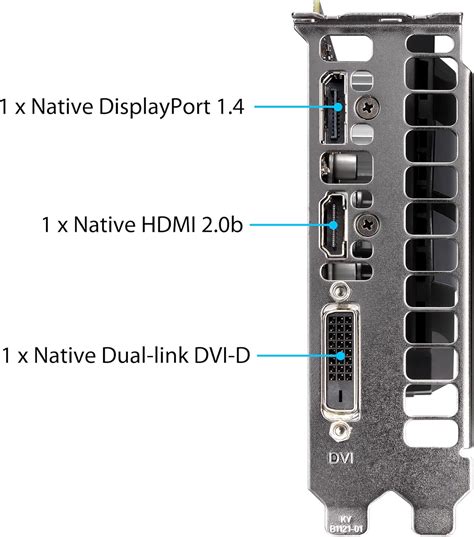 1 x Native DisplayPort 1.4

1 x Native HDMI 2.0b

1 x Native Dual-link DVI-D

DVI

KY
B1121-01