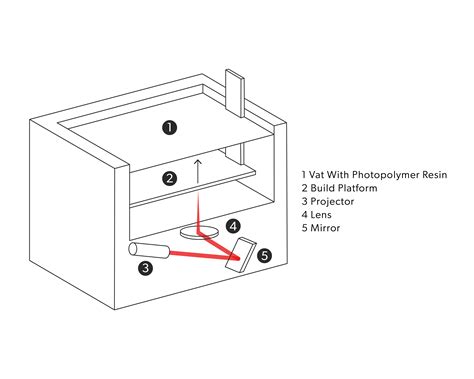 1
2
4
3
5

1 Vat With Photopolymer Resin
2 Build Platform
3 Projector
4 Lens
5 Mirror