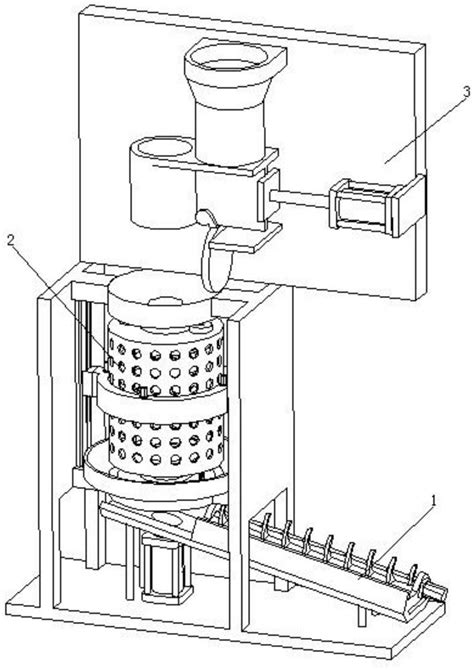 3
2
1