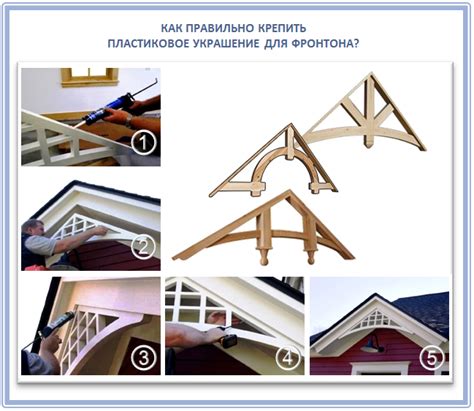 КАК ПРАВИЛЬНО КРЕПИТЬ
ПЛАСТИКОВОЕ УКРАШЕНИЕ ДЛЯ ФРОНТОНА?

1

2

3

4

5