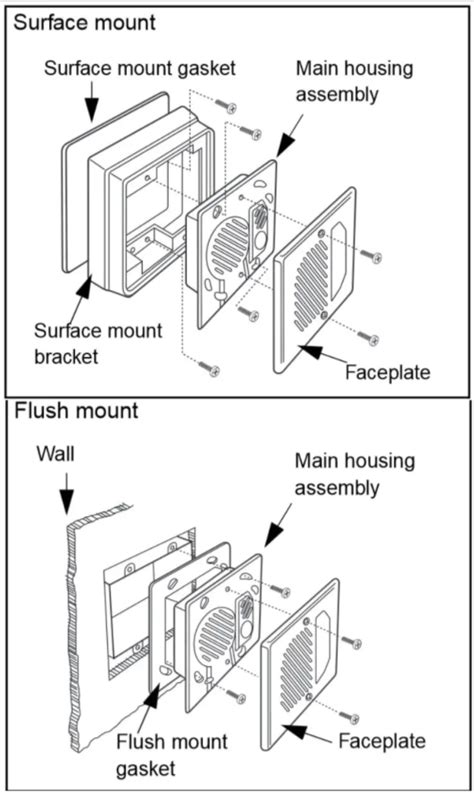 Surface mount

Surface mount gasket

Main housing assembly

Surface mount bracket

Faceplate

Flush mount

Wall

Main housing assembly

Flush mount gasket

Faceplate