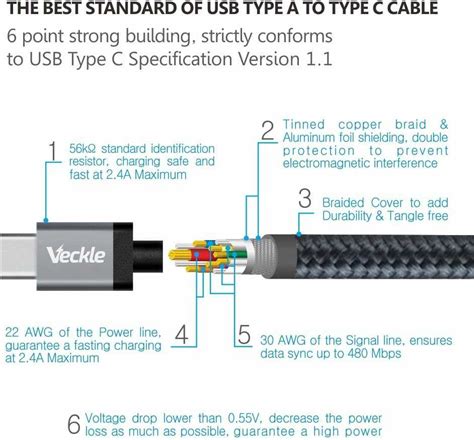 THE BEST STANDARD OF USB TYPE A TO TYPE C CABLE

6 point strong building, strictly conforms to USB Type C Specification Version 1.1

1 56kΩ standard identification resistor, charging safe and fast at 2.4A Maximum

2 Tinned copper braid & Aluminum foil shielding, double protection to prevent electromagnetic interference

3 Braided Cover to add Durability & Tangle free

Veckle

22 AWG of the Power line, guarantee a fasting charging at 2.4A Maximum 4

5 30 AWG of the Signal line, ensures data sync up to 480 Mbps

6 Voltage drop lower than 0.55V, decrease the power loss as much as possible, guarantee a high power