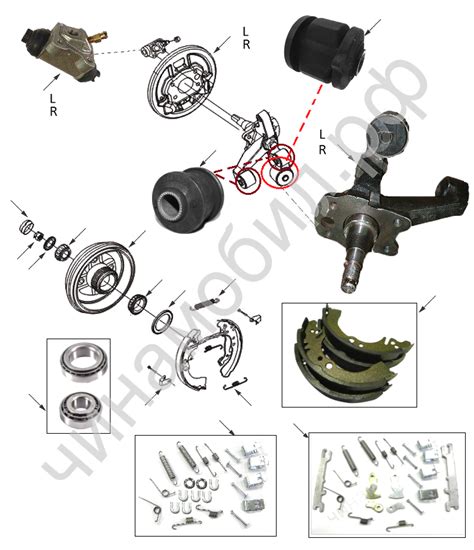 L
R

L
R

L
R

чинамобил.рф