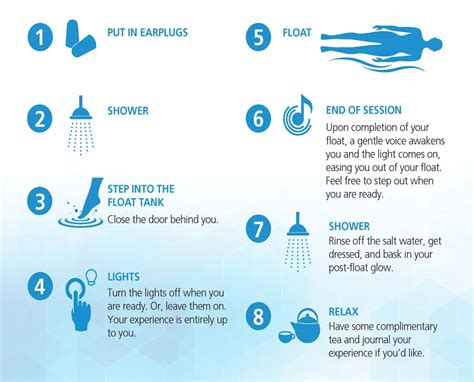 1 PUT IN EARPLUGS

2 SHOWER

3 STEP INTO THE FLOAT TANK
Close the door behind you.

4 LIGHTS
Turn the lights off when you are ready. Or, leave them on. Your experience is entirely up to you.

5 FLOAT

6 END OF SESSION
Upon completion of your float, a gentle voice awakens you and the light comes on, easing you out of your float. Feel free to step out when you are ready.

7 SHOWER
Rinse off the salt water, get dressed, and bask in your post-float glow.

8 RELAX
Have some complimentary tea and journal your experience if you'd like.