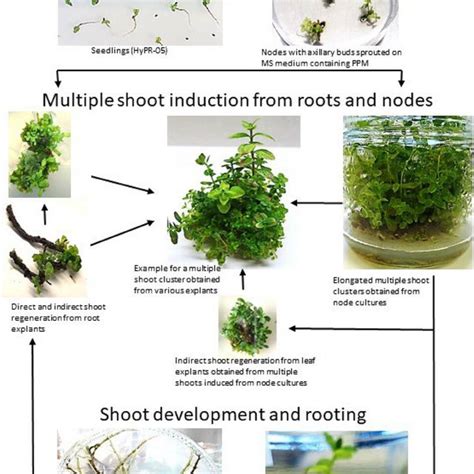 Seedlings (HyPR-05)

Nodes with axillary buds sprouted on MS medium containing PPM

Multiple shoot induction from roots and nodes

Example for a multiple shoot cluster obtained from various explants

Elongated multiple shoot clusters obtained from node cultures

Direct and indirect shoot regeneration from root explants

Indirect shoot regeneration from leaf explants obtained from multiple shoots induced from node cultures

Shoot development and rooting