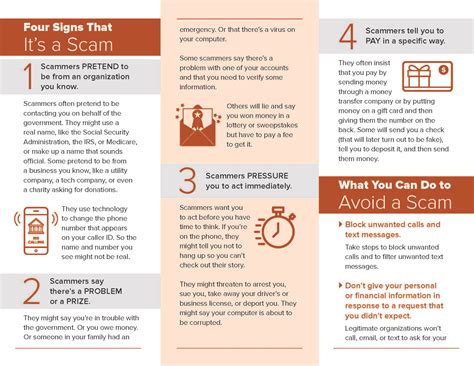 Four Signs That
It's a Scam

1 Scammers PRETEND to be from an organization you know.

Scammers often pretend to be contacting you on behalf of the government. They might use a real name, like the Social Security Administration, the IRS, or Medicare, or make up a name that sounds official. Some pretend to be from a business you know, like a utility company, a tech company, or even a charity asking for donations.

IRS CALLING

They use technology to change the phone number that appears on your caller ID. So the name and number you see might not be real.

2 Scammers say there's a PROBLEM or a PRIZE.

They might say you're in trouble with the government. Or you owe money. Or someone in your family had an

emergency. Or that there's a virus on your computer.

Some scammers say there's a problem with one of your accounts and that you need to verify some information.

Others will lie and say you won money in a lottery or sweepstakes but have to pay a fee to get it.

3 Scammers PRESSURE you to act immediately.

Scammers want you to act before you have time to think. If you're on the phone, they might tell you not to hang up so you can't check out their story.

They might threaten to arrest you, sue you, take away your driver's or business license, or deport you. They might say your computer is about to be corrupted.

4 Scammers tell you to PAY in a specific way.

They often insist that you pay by sending money through a money transfer company or by putting money on a gift card and then giving them the number on the back. Some will send you a check (that will later turn out to be fake), tell you to deposit it, and then send them money.

What You Can Do to
Avoid a Scam

Block unwanted calls and text messages.
Take steps to block unwanted calls and to filter unwanted text messages.

Don't give your personal or financial information in response to a request that you didn't expect.
Legitimate organizations won't call, email, or text to ask for your