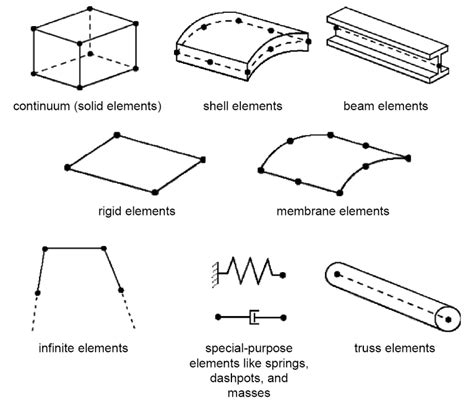 continuum (solid elements)

shell elements

beam elements

rigid elements

membrane elements

infinite elements

special-purpose elements like springs, dashpots, and masses

truss elements