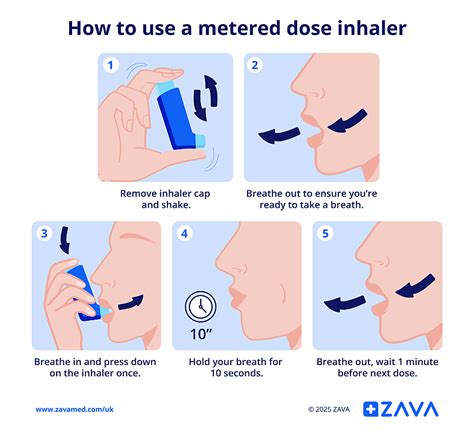 How to use a metered dose inhaler

1

Remove inhaler cap and shake.

2

Breathe out to ensure you're ready to take a breath.

3

Breathe in and press down on the inhaler once.

4

10"

Hold your breath for 10 seconds.

5

Breathe out, wait 1 minute before next dose.

www.zavamed.com/uk

© 2025 ZAVA

ZAVA