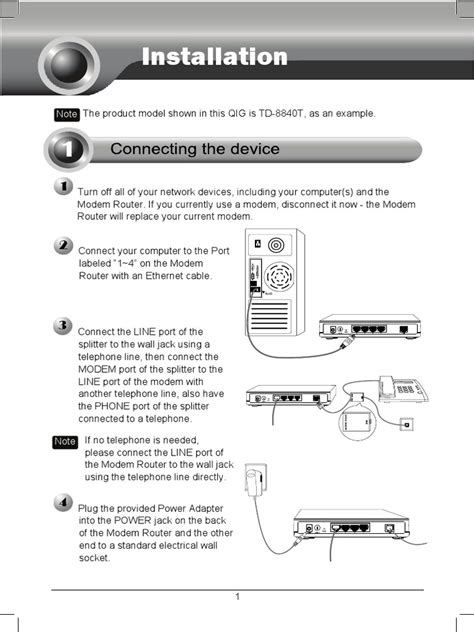 Installation

Note The product model shown in this QIG is TD-8840T, as an example.

1 Connecting the device

1 Turn off all of your network devices, including your computer(s) and the Modem Router. If you currently use a modem, disconnect it now - the Modem Router will replace your current modem.

2 Connect your computer to the Port labeled "1~4" on the Modem Router with an Ethernet cable.

3 Connect the LINE port of the splitter to the wall jack using a telephone line, then connect the MODEM port of the splitter to the LINE port of the modem with another telephone line, also have the PHONE port of the splitter connected to a telephone.

Note If no telephone is needed, please connect the LINE port of the Modem Router to the wall jack using the telephone line directly.

4 Plug the provided Power Adapter into the POWER jack on the back of the Modem Router and the other end to a standard electrical wall socket.

1