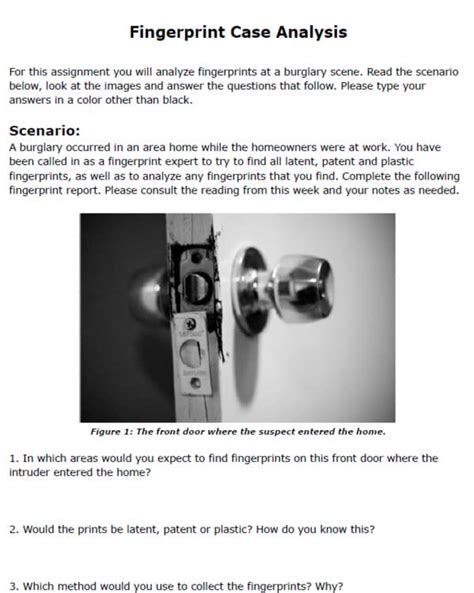 Fingerprint Case Analysis

For this assignment you will analyze fingerprints at a burglary scene. Read the scenario below, look at the images and answer the questions that follow. Please type your answers in a color other than black.

Scenario:
A burglary occurred in an area home while the homeowners were at work. You have been called in as a fingerprint expert to try to find all latent, patent and plastic fingerprints, as well as to analyze any fingerprints that you find. Complete the following fingerprint report. Please consult the reading from this week and your notes as needed.

Figure 1: The front door where the suspect entered the home.

1. In which areas would you expect to find fingerprints on this front door where the intruder entered the home?

2. Would the prints be latent, patent or plastic? How do you know this?

3. Which method would you use to collect the fingerprints? Why?