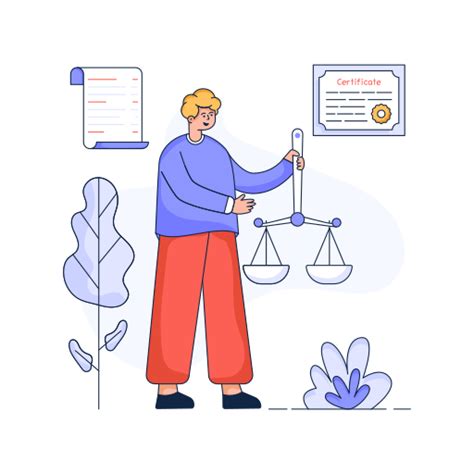 Certificate