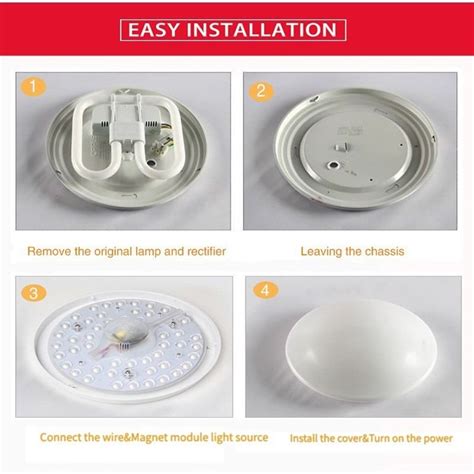 EASY INSTALLATION

1

Remove the original lamp and rectifier

2

Leaving the chassis

3

Connect the wire&Magnet module light source

4

Install the cover&Turn on the power