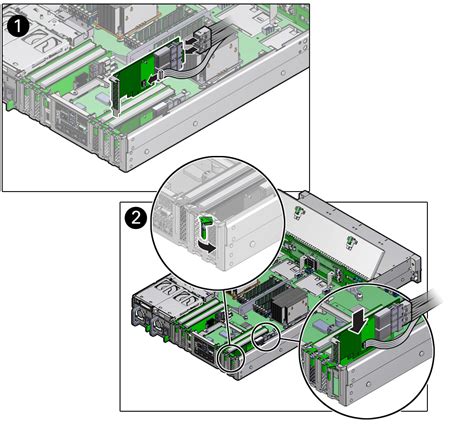 1

2