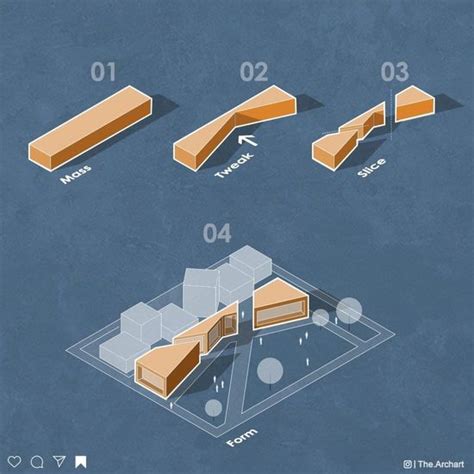 01

Mass

02

Tweak

03

Slice

04

Form

| The.Archart