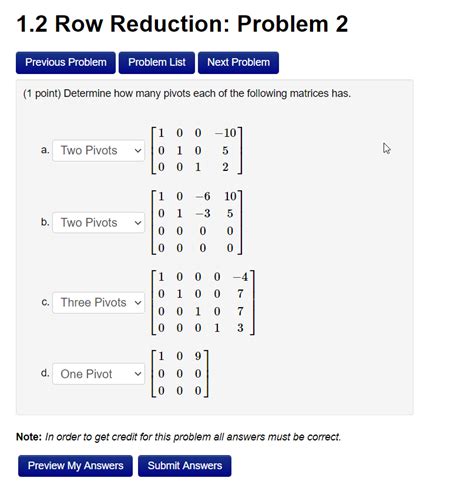 1.2 Row Reduction: Problem 2

Previous Problem Problem List Next Problem

(1 point) Determine how many pivots each of the following matrices has.

a. Two Pivots $\begin{bmatrix} 1 & 0 & 0 & -10 \\ 0 & 1 & 0 & 5 \\ 0 & 0 & 1 & 2 \end{bmatrix}$

b. Two Pivots $\begin{bmatrix} 1 & 0 & -6 & 10 \\ 0 & 1 & -3 & 5 \\ 0 & 0 & 0 & 0 \\ 0 & 0 & 0 & 0 \end{bmatrix}$

c. Three Pivots $\begin{bmatrix} 1 & 0 & 0 & 0 & -4 \\ 0 & 1 & 0 & 0 & 7 \\ 0 & 0 & 1 & 0 & 7 \\ 0 & 0 & 0 & 1 & 3 \end{bmatrix}$

d. One Pivot $\begin{bmatrix} 1 & 0 & 9 \\ 0 & 0 & 0 \\ 0 & 0 & 0 \end{bmatrix}$

Note: In order to get credit for this problem all answers must be correct.

Preview My Answers Submit Answers