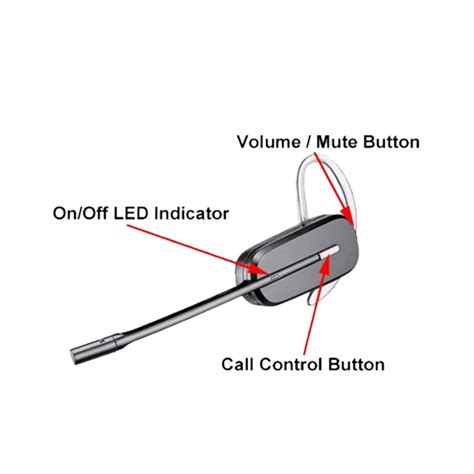 Volume / Mute Button

On/Off LED Indicator

Call Control Button