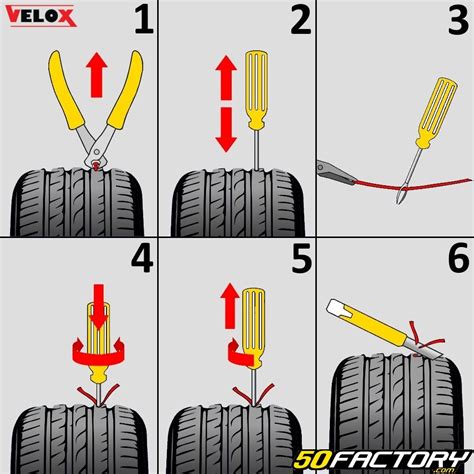 VELOX

1

2

3

4

5

6

50FACTORY
.com