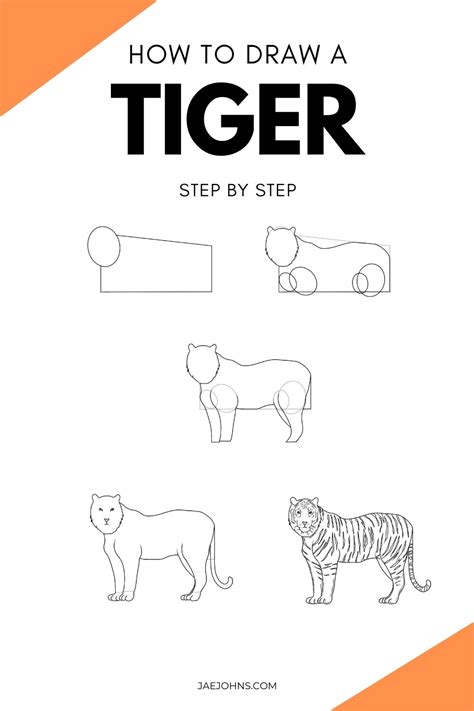 HOW TO DRAW A

TIGER

STEP BY STEP

JAEJOHNS.COM