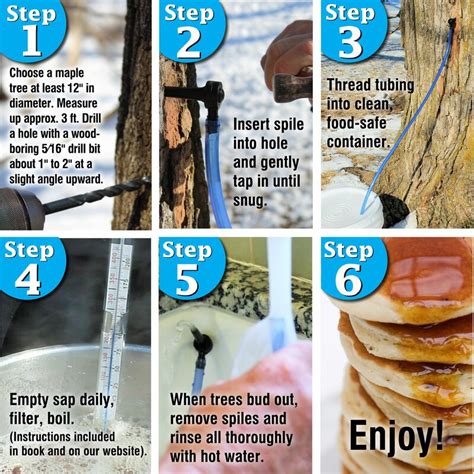 Step 1

Choose a maple tree at least 12" in diameter. Measure up approx. 3 ft. Drill a hole with a wood-boring 5⁄16" drill bit about 1" to 2" at a slight angle upward.

Step 2

Insert spile into hole and gently tap in until snug.

Step 3

Thread tubing into clean, food-safe container.

Step 4

Empty sap daily, filter, boil.
(Instructions included in book and on our website).

Step 5

When trees bud out, remove spiles and rinse all thoroughly with hot water.

Step 6

Enjoy!