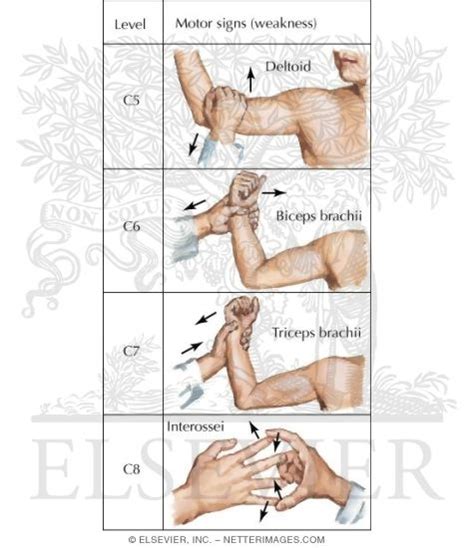 | Level | Motor signs (weakness) |
|---|---|
| C5 | Deltoid |
| C6 | Biceps brachii |
| C7 | Triceps brachii |
| C8 | Interossei |

NON SOLUS

ELSEVIER

© ELSEVIER, INC. – NETTERIMAGES.COM