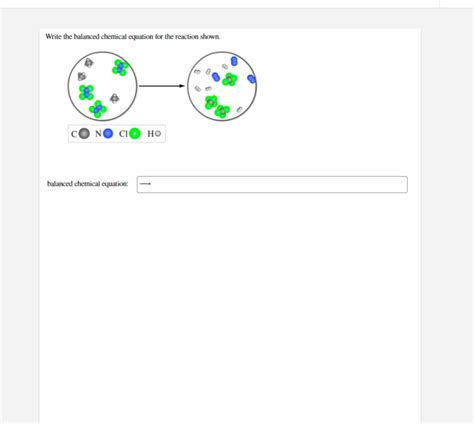 Write the balanced chemical equation for the reaction shown.

C N Cl H

balanced chemical equation: $\longrightarrow$