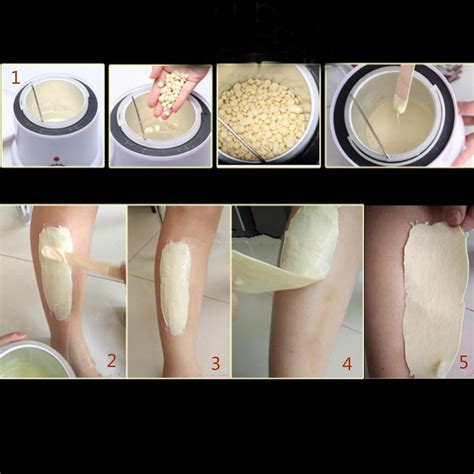 1

2

3

4

5