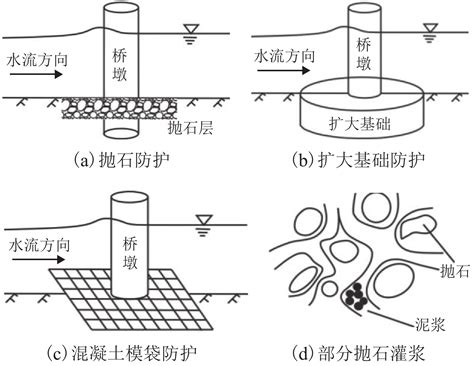 水流方向

桥墩

抛石层

(a) 抛石防护

水流方向

桥墩

扩大基础

(b) 扩大基础防护

水流方向

桥墩

(c) 混凝土模袋防护

抛石

泥浆

(d) 部分抛石灌浆