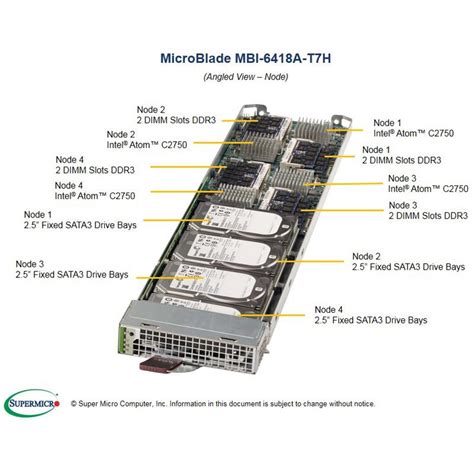 MicroBlade MBI-6418A-T7H

(Angled View – Node)

Node 2
2 DIMM Slots DDR3

Node 2
Intel® Atom™ C2750

Node 4
2 DIMM Slots DDR3

Node 4
Intel® Atom™ C2750

Node 1
2.5" Fixed SATA3 Drive Bays

Node 3
2.5" Fixed SATA3 Drive Bays

Node 1
Intel® Atom™ C2750

Node 1
2 DIMM Slots DDR3

Node 3
Intel® Atom™ C2750

Node 3
2 DIMM Slots DDR3

Node 2
2.5" Fixed SATA3 Drive Bays

Node 4
2.5" Fixed SATA3 Drive Bays

SUPERMICRO

© Super Micro Computer, Inc. Information in this document is subject to change without notice.