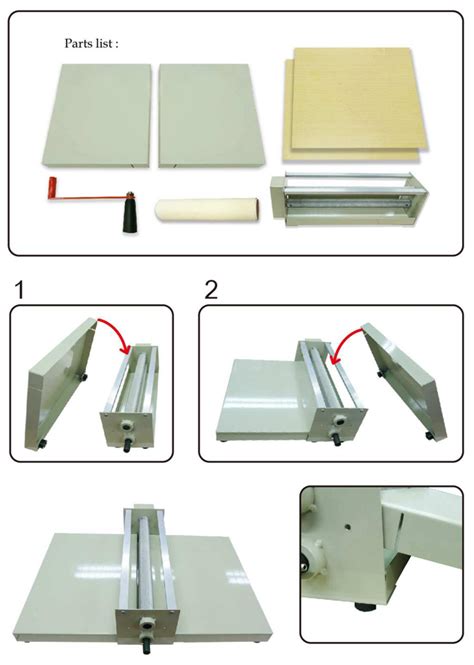 Parts list :

1

2