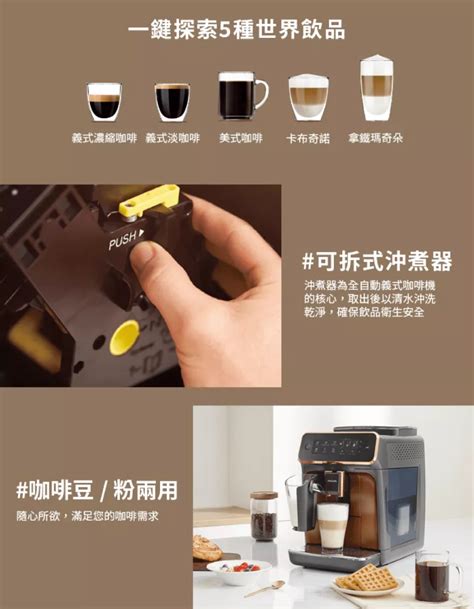 一鍵探索5種世界飲品

義式濃縮咖啡 義式淡咖啡 美式咖啡 卡布奇諾 拿鐵瑪奇朵

PUSH

#可拆式沖煮器

沖煮器為全自動義式咖啡機的核心，取出後以清水沖洗乾淨，確保飲品衛生安全

#咖啡豆 / 粉兩用

隨心所欲，滿足您的咖啡需求