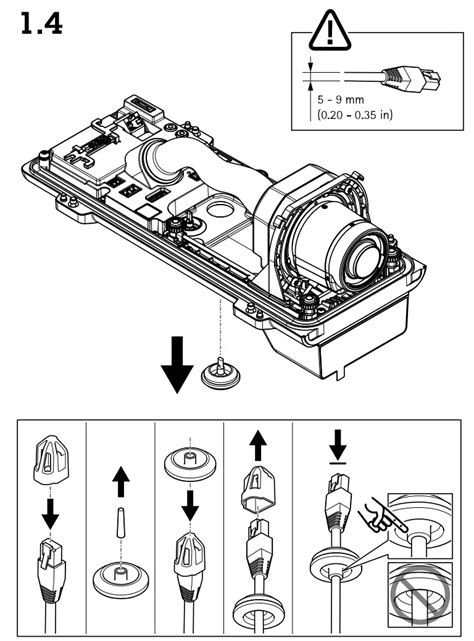 1.4

5 - 9 mm
(0.20 - 0.35 in)