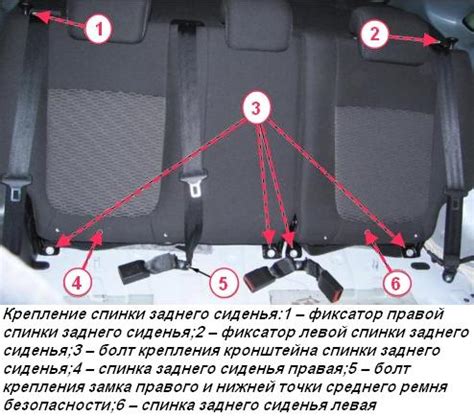 1

2

3

4

5

6

Крепление спинки заднего сиденья:1 – фиксатор правой спинки заднего сиденья;2 – фиксатор левой спинки заднего сиденья;3 – болт крепления кронштейна спинки заднего сиденья;4 – спинка заднего сиденья правая;5 – болт крепления замка правого и нижней точки среднего ремня безопасности;6 – спинка заднего сиденья левая