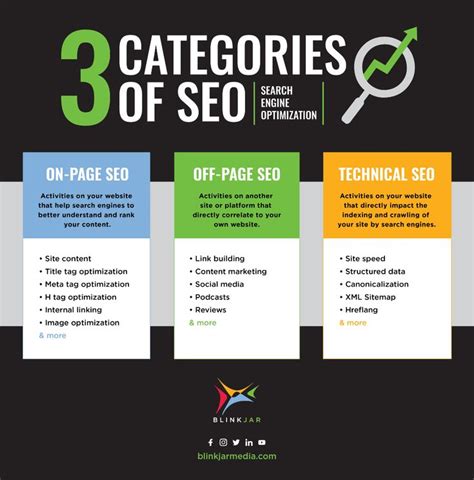 3 CATEGORIES OF SEO

SEARCH ENGINE OPTIMIZATION

ON-PAGE SEO

Activities on your website that help search engines to better understand and rank your content.

• Site content
• Title tag optimization
• Meta tag optimization
• H tag optimization
• Internal linking
• Image optimization
& more

OFF-PAGE SEO

Activities on another site or platform that directly correlate to your own website.

• Link building
• Content marketing
• Social media
• Podcasts
• Reviews
& more

TECHNICAL SEO

Activities on your website that directly impact the indexing and crawling of your site by search engines.

• Site speed
• Structured data
• Canonicalization
• XML Sitemap
• Hreflang
& more

BLINKJAR

blinkjarmedia.com