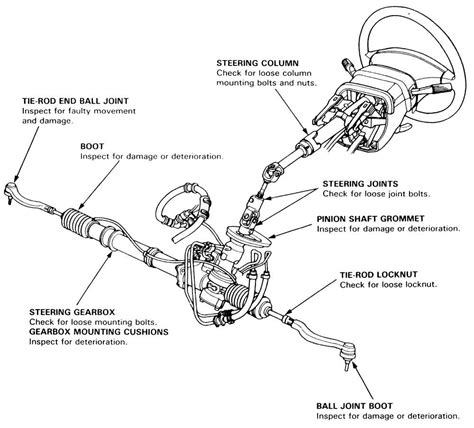 STEERING COLUMN
Check for loose column mounting bolts and nuts.

TIE-ROD END BALL JOINT
Inspect for faulty movement and damage.

BOOT
Inspect for damage or deterioration.

STEERING JOINTS
Check for loose joint bolts.

PINION SHAFT GROMMET
Inspect for damage or deterioration.

TIE-ROD LOCKNUT
Check for loose locknut.

STEERING GEARBOX
Check for loose mounting bolts.
GEARBOX MOUNTING CUSHIONS
Inspect for deterioration.

BALL JOINT BOOT
Inspect for damage or deterioration.