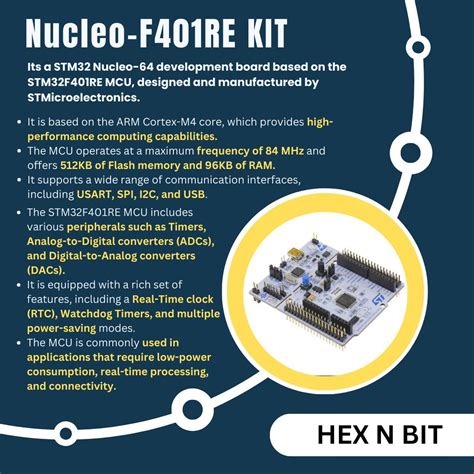 Nucleo-F401RE KIT

Its a STM32 Nucleo-64 development board based on the STM32F401RE MCU, designed and manufactured by STMicroelectronics.

• It is based on the ARM Cortex-M4 core, which provides high-performance computing capabilities.
• The MCU operates at a maximum frequency of 84 MHz and offers 512KB of Flash memory and 96KB of RAM.
• It supports a wide range of communication interfaces, including USART, SPI, I2C, and USB.
• The STM32F401RE MCU includes various peripherals such as Timers, Analog-to-Digital converters (ADCs), and Digital-to-Analog converters (DACs).
• It is equipped with a rich set of features, including a Real-Time clock (RTC), Watchdog Timers, and multiple power-saving modes.
• The MCU is commonly used in applications that require low-power consumption, real-time processing, and connectivity.

HEX N BIT