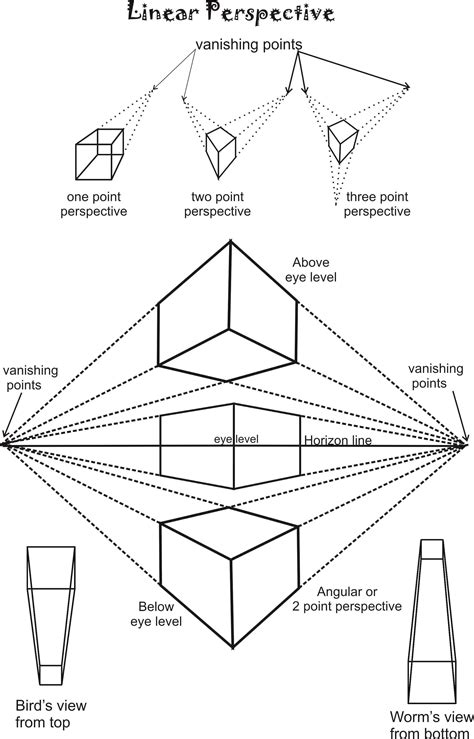 Linear Perspective

vanishing points

one point perspective

two point perspective

three point perspective

Above eye level

vanishing points

vanishing points

eye level

Horizon line

Below eye level

Angular or 2 point perspective

Bird's view from top

Worm's view from bottom