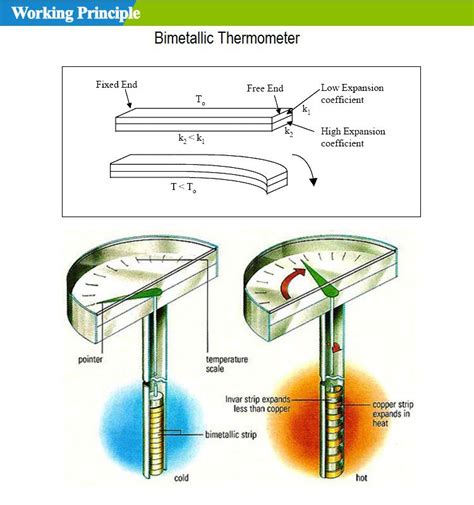 Working Principle

Bimetallic Thermometer

Fixed End

$T_o$

Free End

Low Expansion coefficient

$k_1$

$k_2$

High Expansion coefficient

$k_2 < k_1$

$T < T_o$

pointer

temperature scale

bimetallic strip

cold

Invar strip expands less than copper

copper strip expands in heat

hot