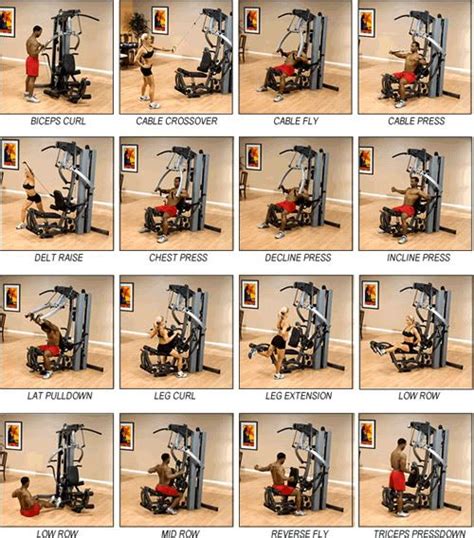 BICEPS CURL

CABLE CROSSOVER

CABLE FLY

CABLE PRESS

DELT RAISE

CHEST PRESS

DECLINE PRESS

INCLINE PRESS

LAT PULLDOWN

LEG CURL

LEG EXTENSION

LOW ROW

LOW ROW

MID ROW

REVERSE FLY

TRICEPS PRESSDOWN