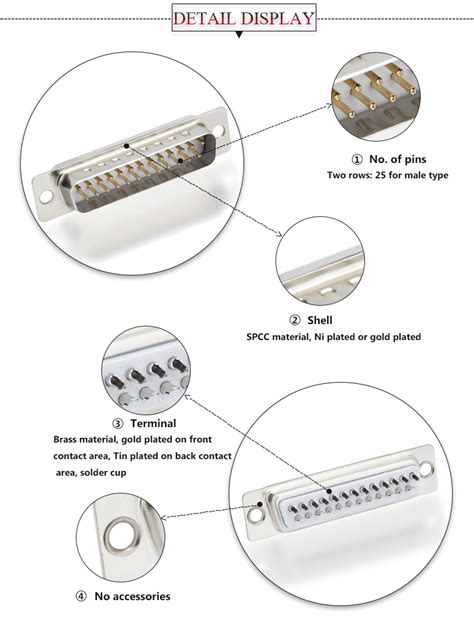 DETAIL DISPLAY

① No. of pins
Two rows: 25 for male type

② Shell
SPCC material, Ni plated or gold plated

③ Terminal
Brass material, gold plated on front contact area, Tin plated on back contact area, solder cup

④ No accessories