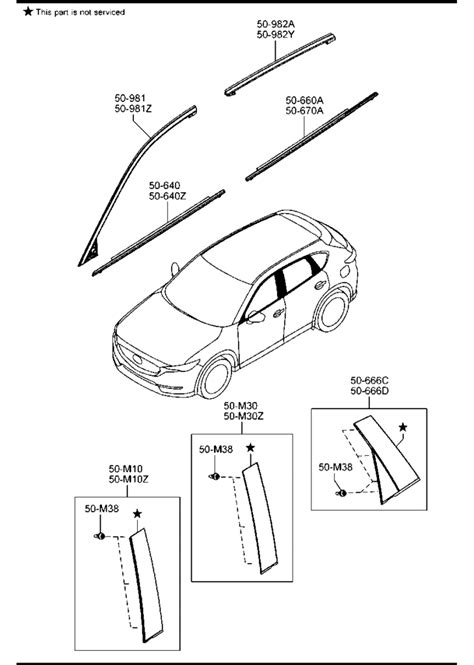 ★ This part is not serviced

50-982A
50-982Y

50-981
50-981Z

50-660A
50-670A

50-640
50-640Z

50-666C
50-666D

★

50-M38

50-M30
50-M30Z

50-M38

★

50-M10
50-M10Z

50-M38

★