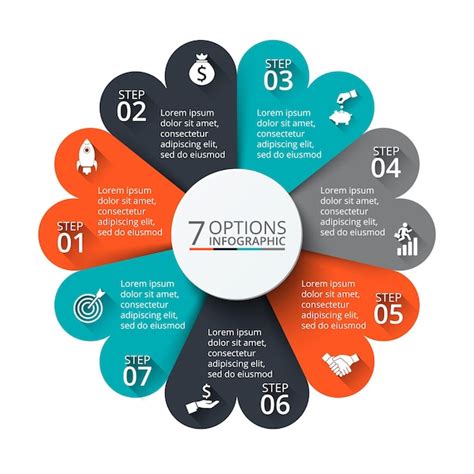 7 OPTIONS INFOGRAPHIC

STEP 01
Lorem ipsum dolor sit amet, consectetur adipiscing elit, sed do eiusmod

STEP 02
Lorem ipsum dolor sit amet, consectetur adipiscing elit, sed do eiusmod

STEP 03
Lorem ipsum dolor sit amet, consectetur adipiscing elit, sed do eiusmod

STEP 04
Lorem ipsum dolor sit amet, consectetur adipiscing elit, sed do eiusmod

STEP 05
Lorem ipsum dolor sit amet, consectetur adipiscing elit, sed do eiusmod

STEP 06
Lorem ipsum dolor sit amet, consectetur adipiscing elit, sed do eiusmod

STEP 07
Lorem ipsum dolor sit amet, consectetur adipiscing elit, sed do eiusmod